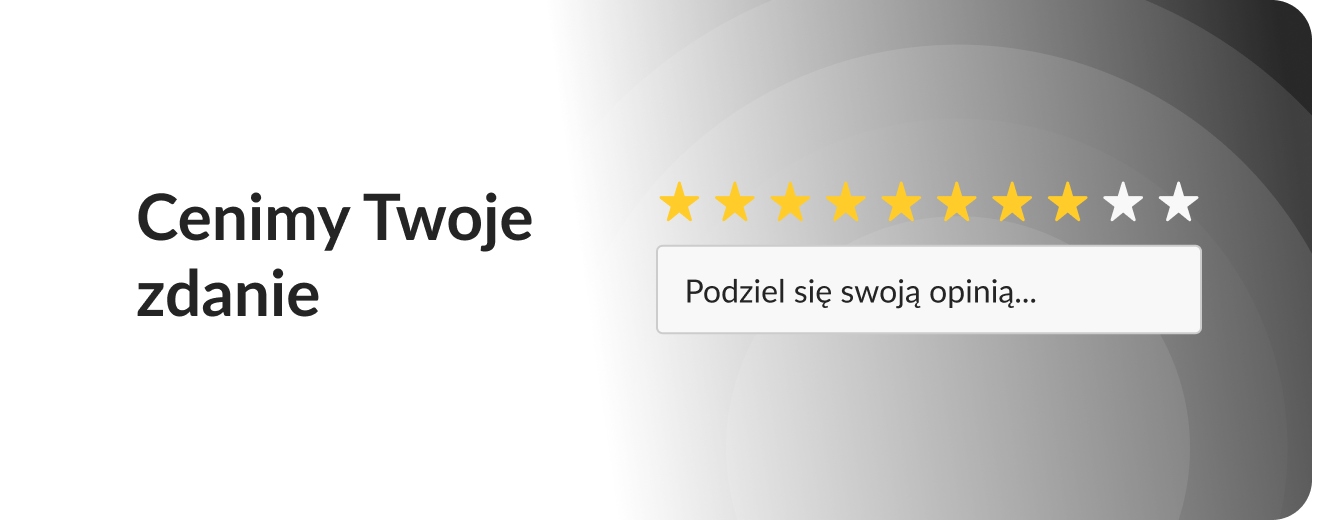 Cenimy Twoje zdanie

Podziel się swoją opinią...